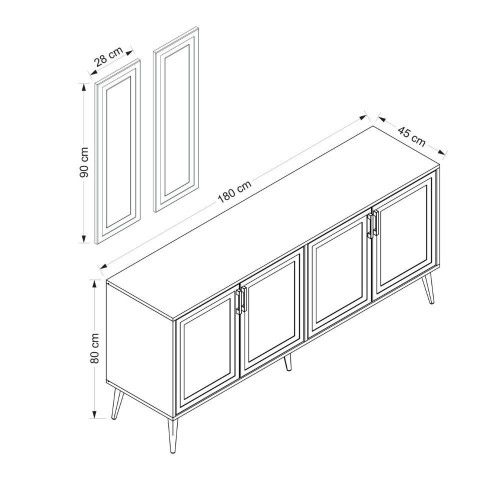 28 cm
90 cm
180 cm
45 cm
80 cm